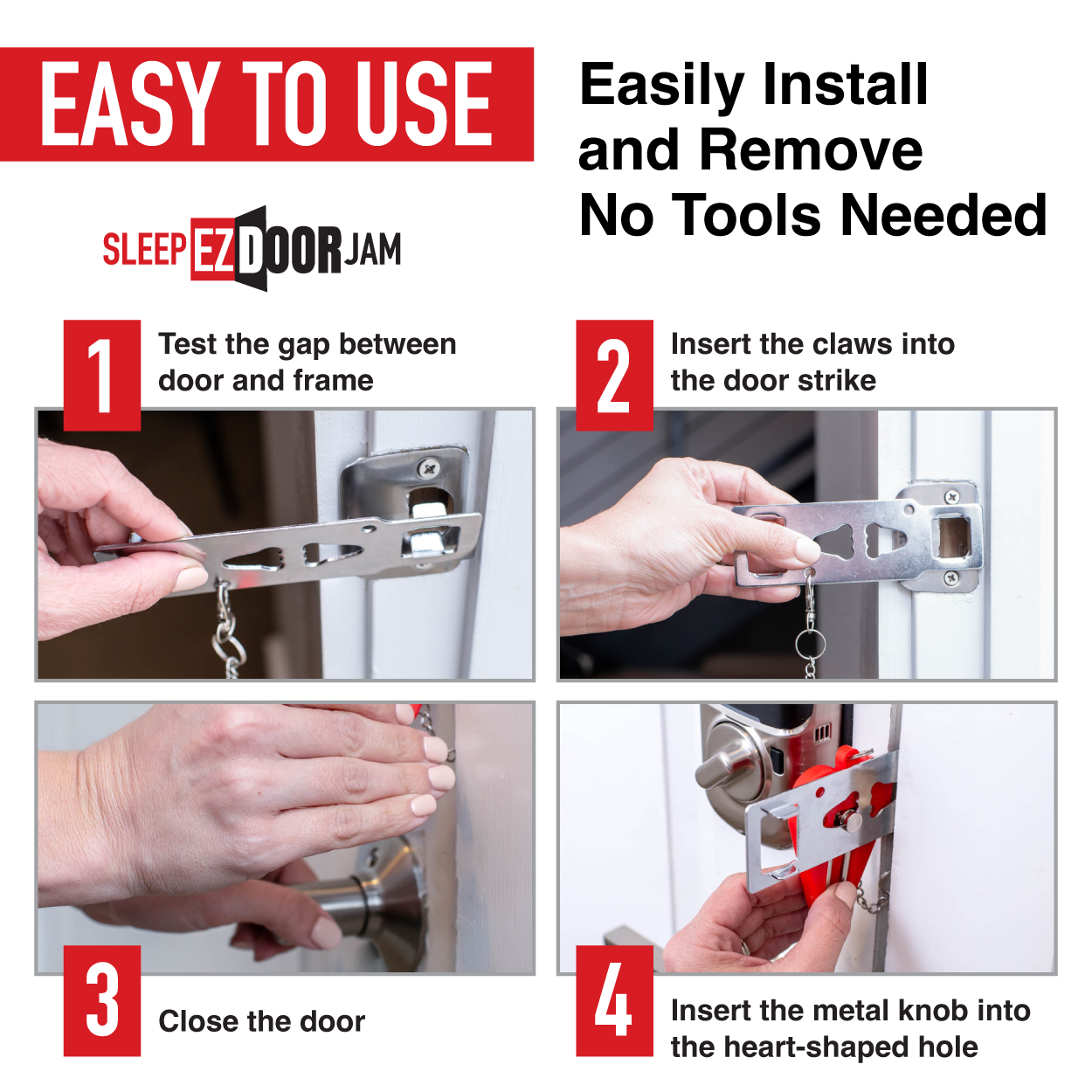 EASY TO USE

SLEEP EZ DOOR JAM

Easily Install and Remove No Tools Needed

1 Test the gap between door and frame

2 Insert the claws into the door strike

3 Close the door

4 Insert the metal knob into the heart-shaped hole